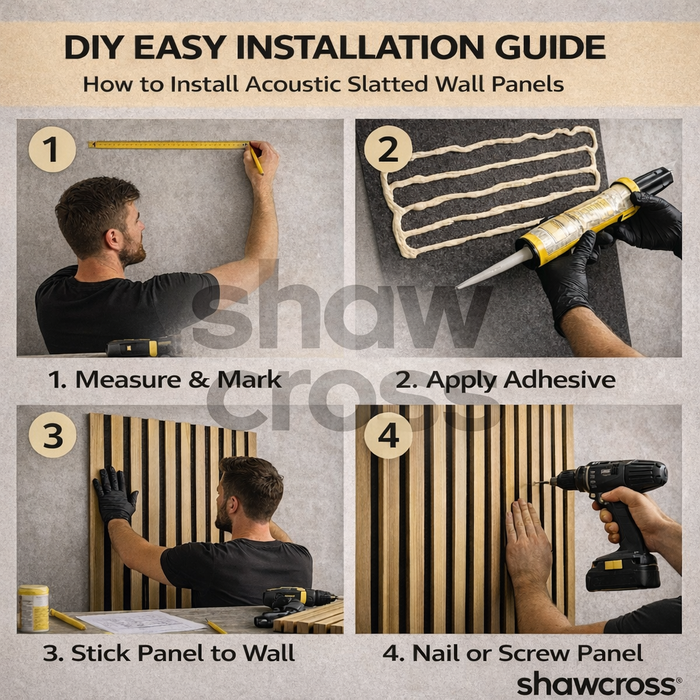 DIY EASY INSTALLATION GUIDE

How to Install Acoustic Slatted Wall Panels

1

2

shaw cross

1. Measure & Mark

2. Apply Adhesive

3

4

3. Stick Panel to Wall

4. Nail or Screw Panel

shawcross®